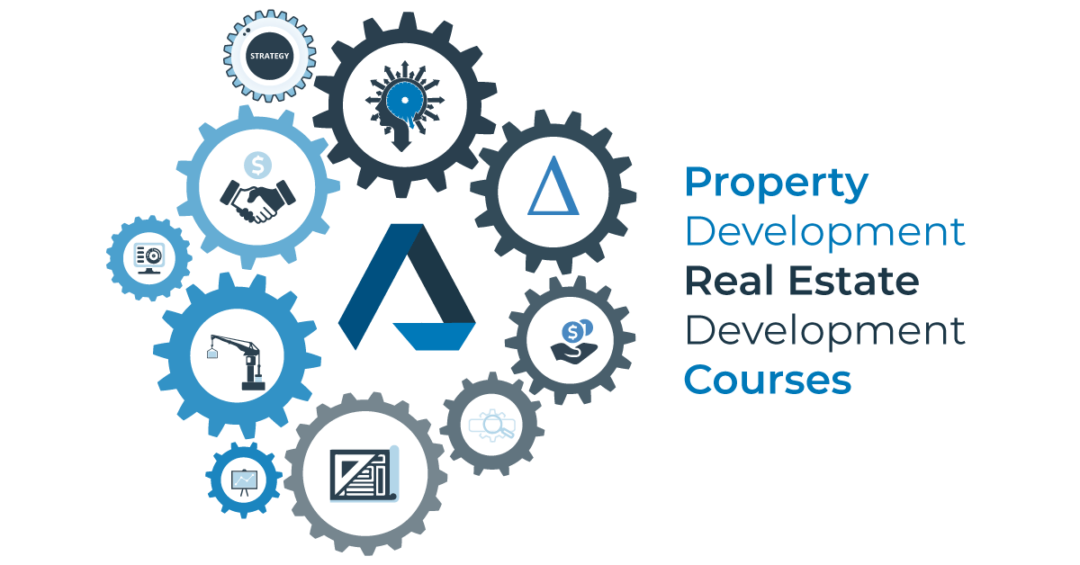 STRATEGY

Property
Development
Real Estate
Development
Courses